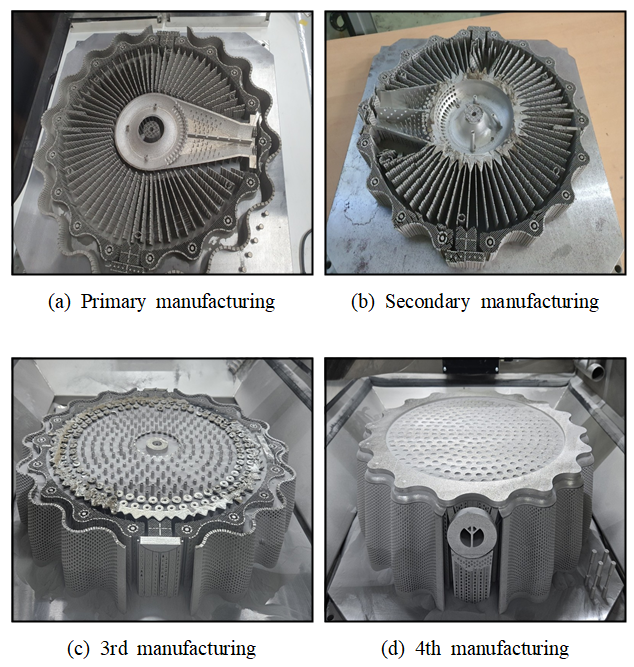 (a) Primary manufacturing

(b) Secondary manufacturing

(c) 3rd manufacturing

(d) 4th manufacturing