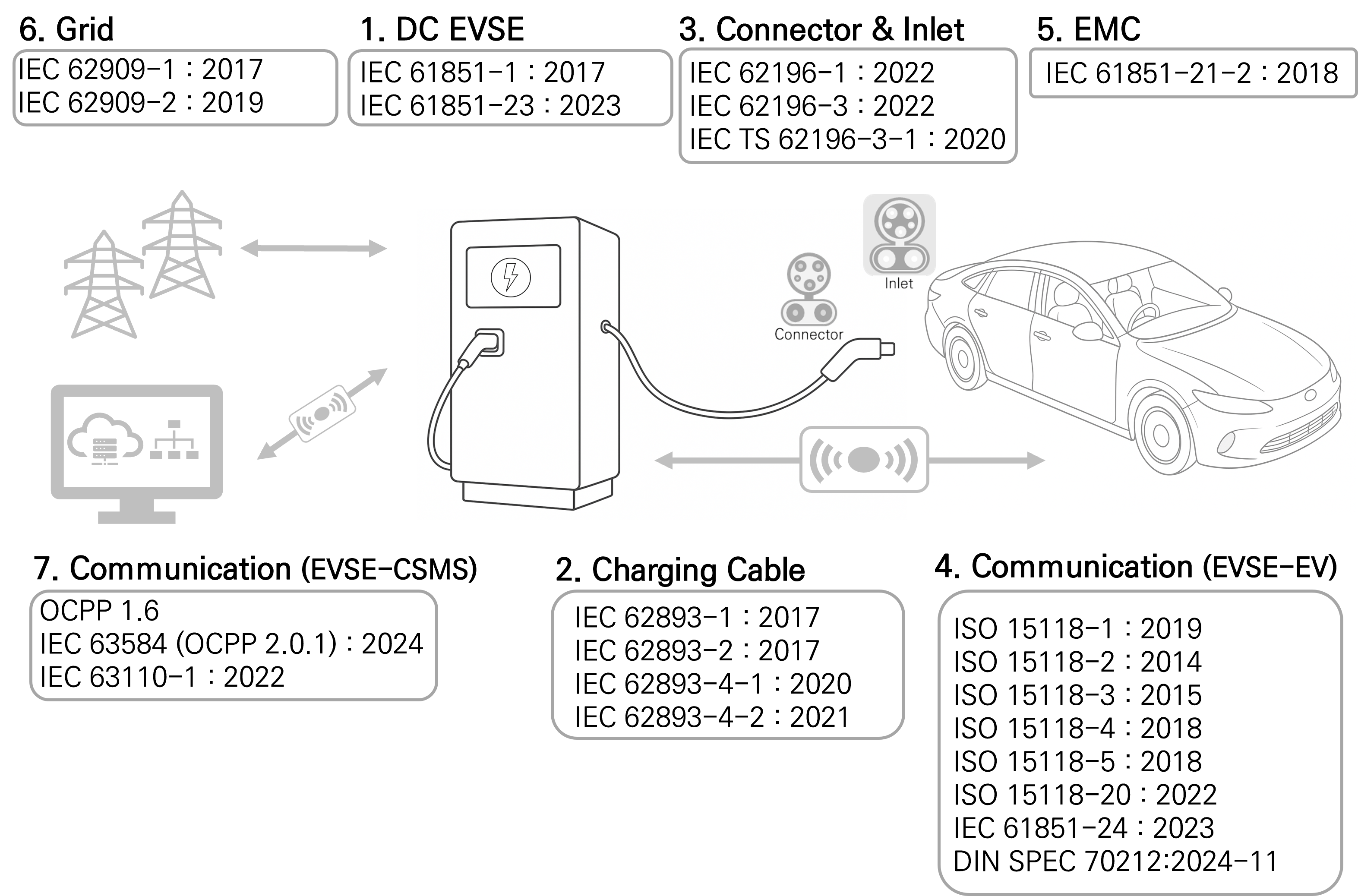 6. Grid
IEC 62909-1 : 2017
IEC 62909-2 : 2019

1. DC EVSE
IEC 61851-1 : 2017
IEC 61851-23 : 2023

3. Connector & Inlet
IEC 62196-1 : 2022
IEC 62196-3 : 2022
IEC TS 62196-3-1 : 2020

5. EMC
IEC 61851-21-2 : 2018

Inlet

Connector

7. Communication (EVSE-CSMS)
OCPP 1.6
IEC 63584 (OCPP 2.0.1) : 2024
IEC 63110-1 : 2022

2. Charging Cable
IEC 62893-1 : 2017
IEC 62893-2 : 2017
IEC 62893-4-1 : 2020
IEC 62893-4-2 : 2021

4. Communication (EVSE-EV)
ISO 15118-1 : 2019
ISO 15118-2 : 2014
ISO 15118-3 : 2015
ISO 15118-4 : 2018
ISO 15118-5 : 2018
ISO 15118-20 : 2022
IEC 61851-24 : 2023
DIN SPEC 70212:2024-11